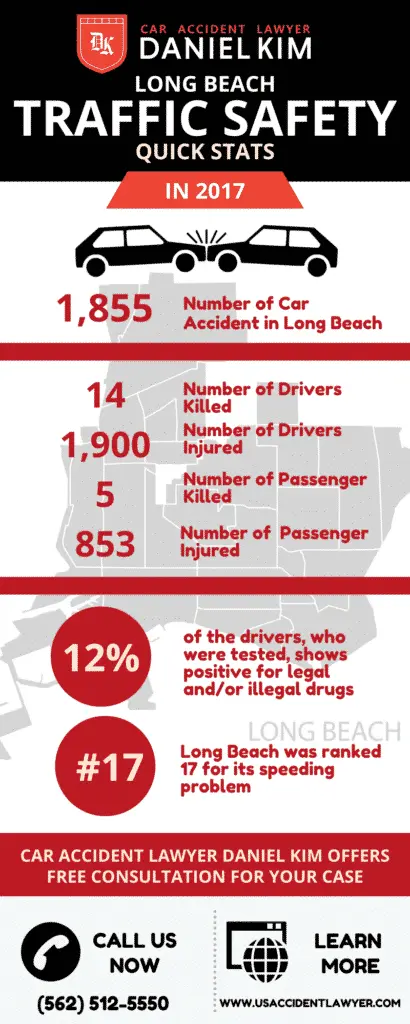 DK

CAR ACCIDENT LAWYER
DANIEL KIM

LONG BEACH
TRAFFIC SAFETY
QUICK STATS

IN 2017

1,855 Number of Car Accident in Long Beach

14 Number of Drivers Killed

1,900 Number of Drivers Injured

5 Number of Passenger Killed

853 Number of Passenger Injured

12% of the drivers, who were tested, shows positive for legal and/or illegal drugs

LONG BEACH

#17 Long Beach was ranked 17 for its speeding problem

CAR ACCIDENT LAWYER DANIEL KIM OFFERS FREE CONSULTATION FOR YOUR CASE

CALL US NOW

(562) 512-5550

LEARN MORE

WWW.USACCIDENTLAWYER.COM