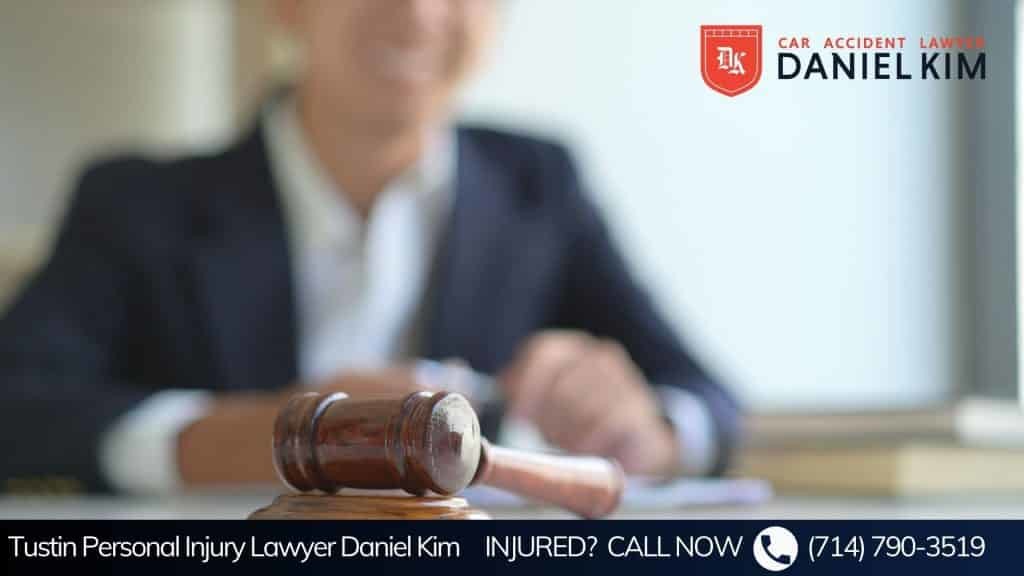 DK
CAR ACCIDENT LAWYER
DANIEL KIM

Tustin Personal Injury Lawyer Daniel Kim INJURED? CALL NOW (714) 790-3519